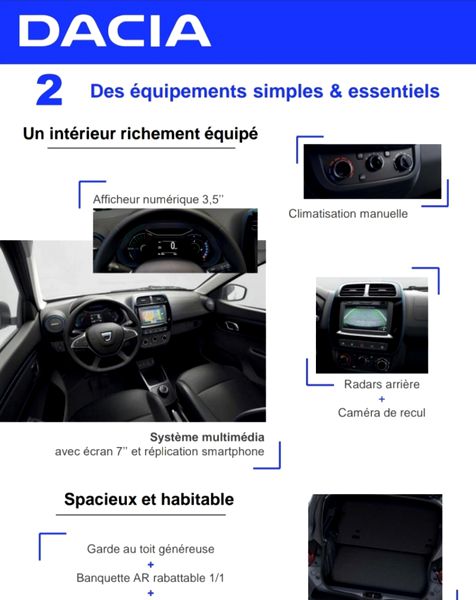 DACIA

2 Des équipements simples & essentiels

Un intérieur richement équipé

Afficheur numérique 3,5''

Climatisation manuelle

Radars arrière
+
Caméra de recul

Système multimédia
avec écran 7'' et réplication smartphone

Spacieux et habitable

Garde au toit généreuse
+
Banquette AR rabattable 1/1
+