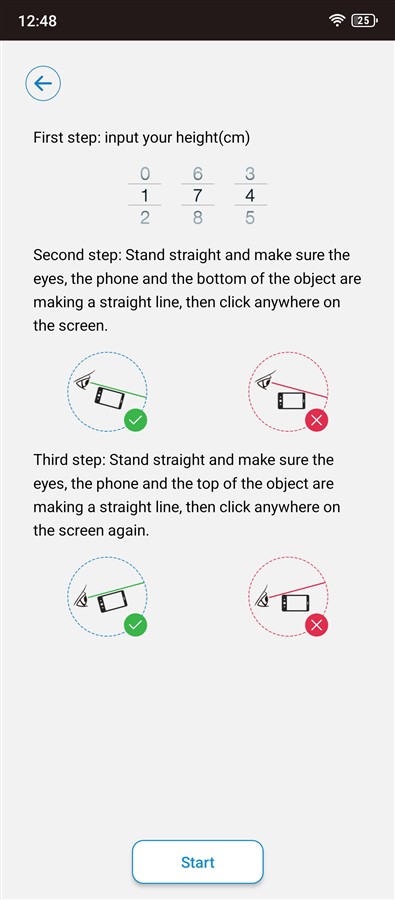 12:48 25

First step: input your height(cm)

0 6 3
1 7 4
2 8 5

Second step: Stand straight and make sure the eyes, the phone and the bottom of the object are making a straight line, then click anywhere on the screen.

Third step: Stand straight and make sure the eyes, the phone and the top of the object are making a straight line, then click anywhere on the screen again.

Start