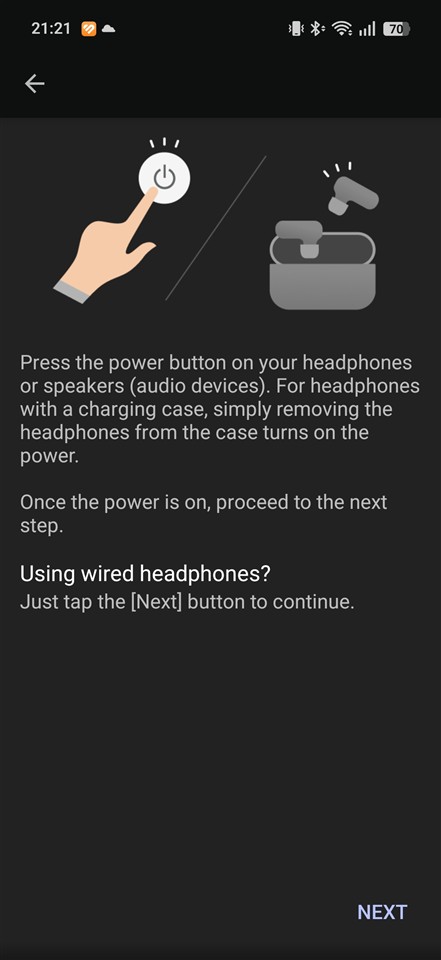 21:21

70

Press the power button on your headphones or speakers (audio devices). For headphones with a charging case, simply removing the headphones from the case turns on the power.

Once the power is on, proceed to the next step.

Using wired headphones?
Just tap the [Next] button to continue.

NEXT